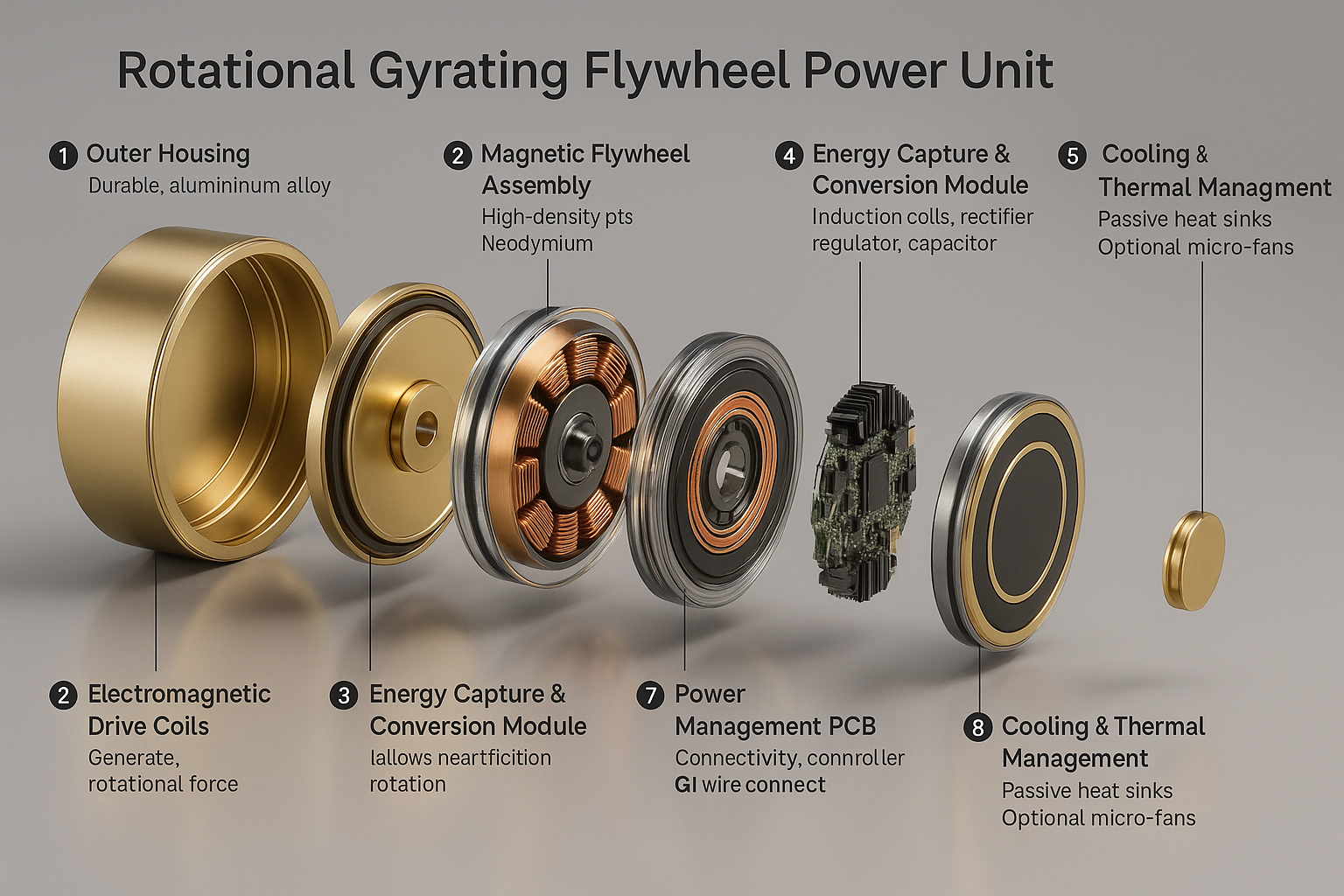 Rotational Gyrating Flywheel Power Unit

1 Outer Housing
Durable, alumininum alloy

2 Magnetic Flywheel Assembly
High-density pts
Neodymium

4 Energy Capture & Conversion Module
Induction colls, rectifier regulator, capacitor

5 Cooling & Thermal Managment
Passive heat sinks
Optional micro-fans

2 Electromagnetic Drive Coils
Generate, rotational force

3 Energy Capture & Conversion Module
lallows neartficition rotation

7 Power Management PCB
Connectivity, connroller
GI wire connect

8 Cooling & Thermal Management
Passive heat sinks
Optional micro-fans